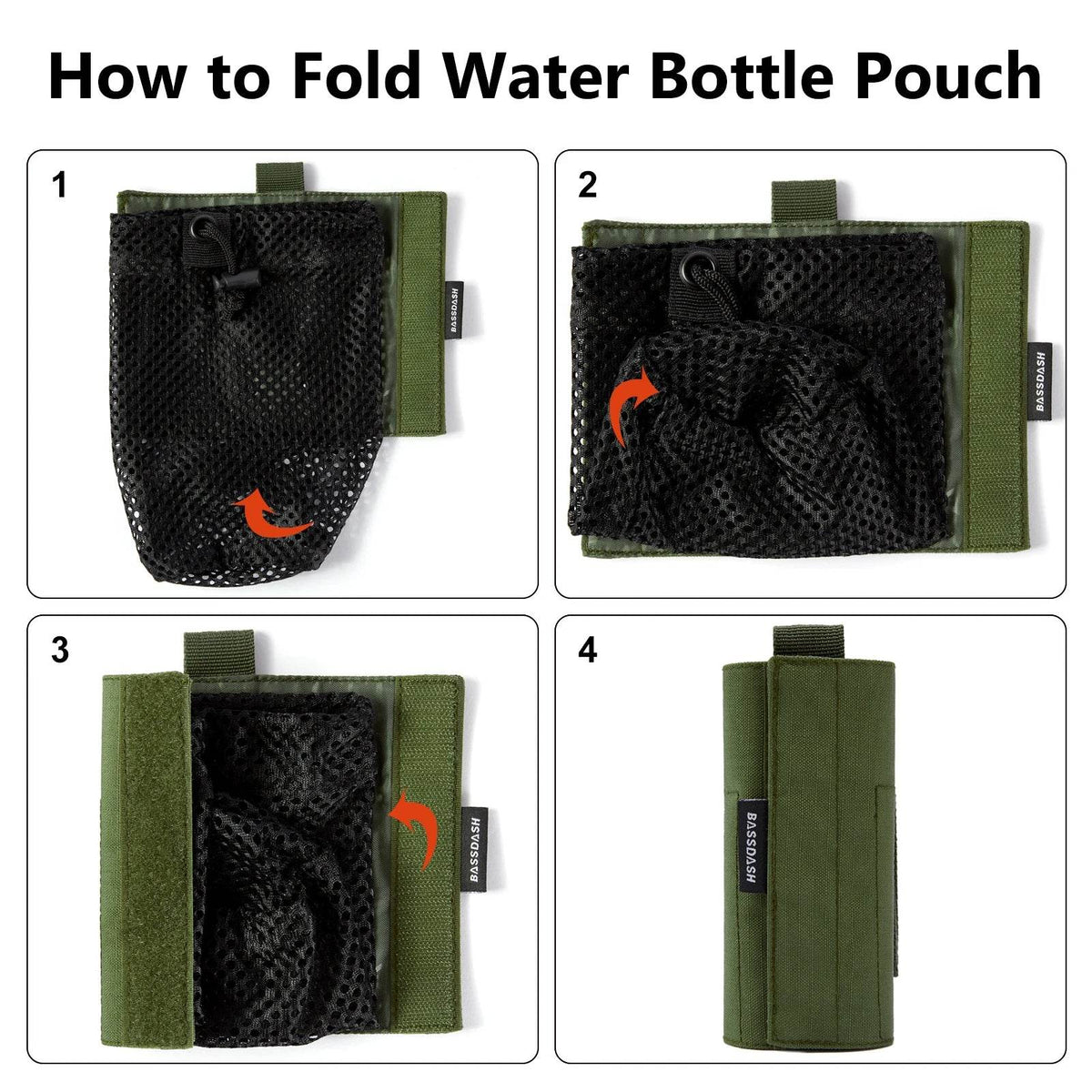 How to Fold Water Bottle Pouch

1

BASSDASH

2

BASSDASH

3

BASSDASH

4

BASSDASH