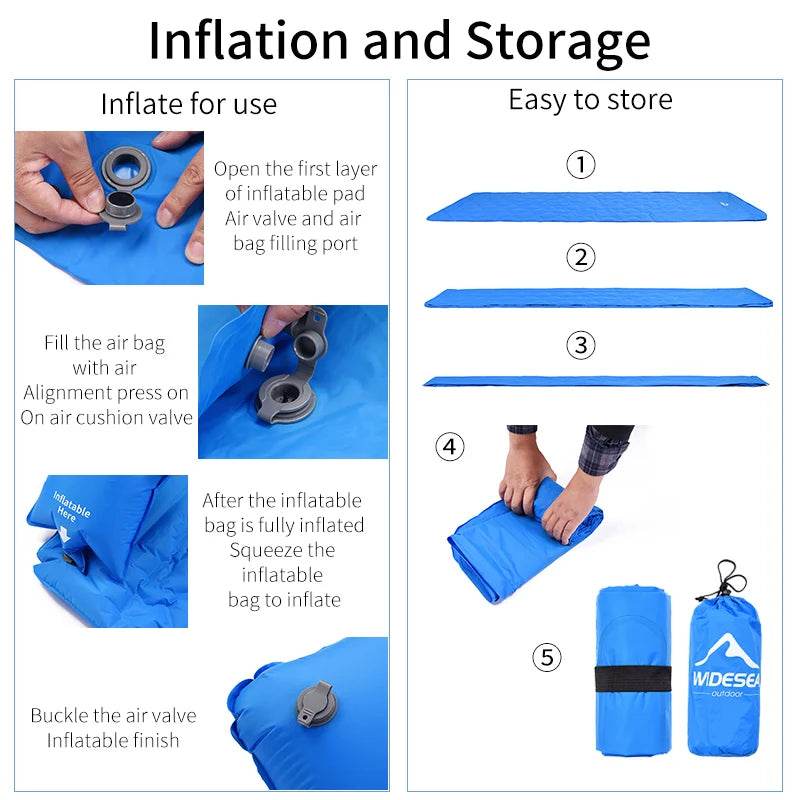 Inflation and Storage

Inflate for use

Open the first layer of inflatable pad Air valve and air bag filling port

Fill the air bag with air Alignment press on On air cushion valve

Inflatable Here

After the inflatable bag is fully inflated Squeeze the inflatable bag to inflate

Buckle the air valve Inflatable finish

Easy to store

①

②

③

④

⑤

WIDESEA
outdoor