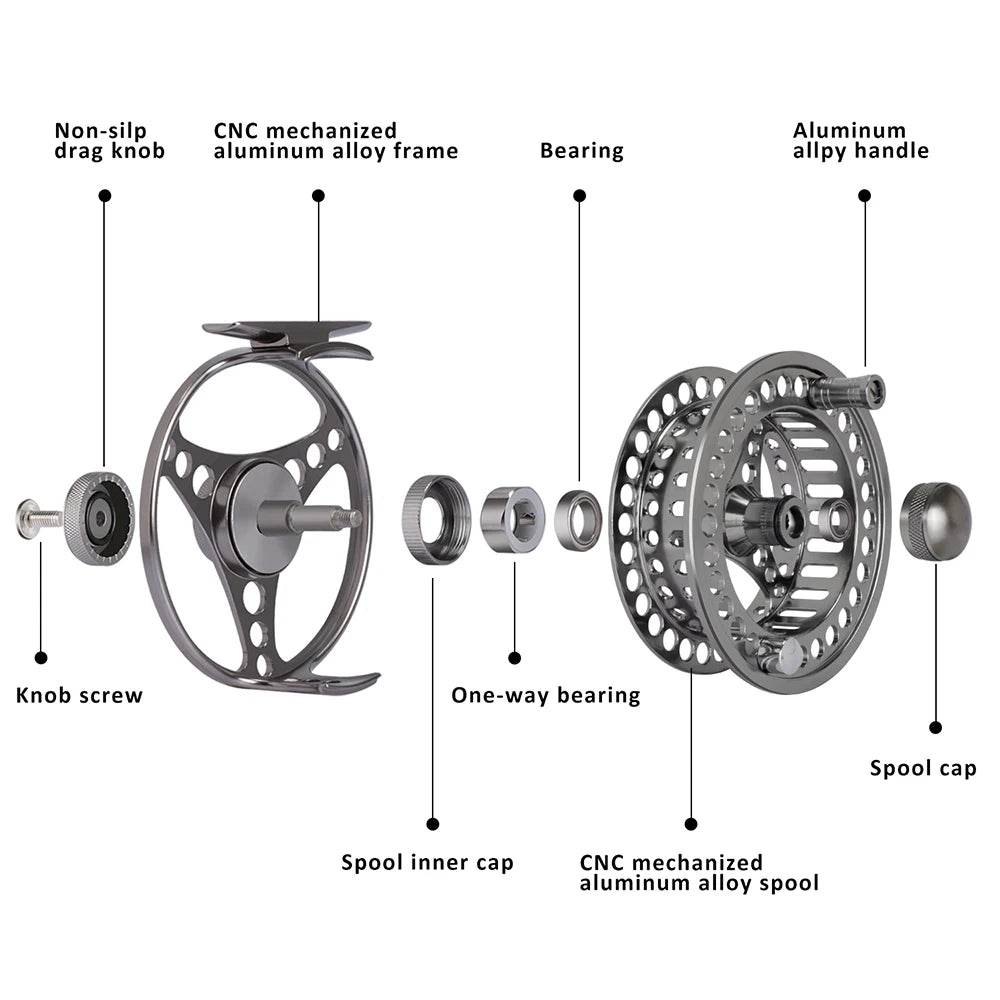 Non-silp drag knob

CNC mechanized aluminum alloy frame

Bearing

Aluminum allpy handle

Knob screw

One-way bearing

Spool cap

Spool inner cap

CNC mechanized aluminum alloy spool