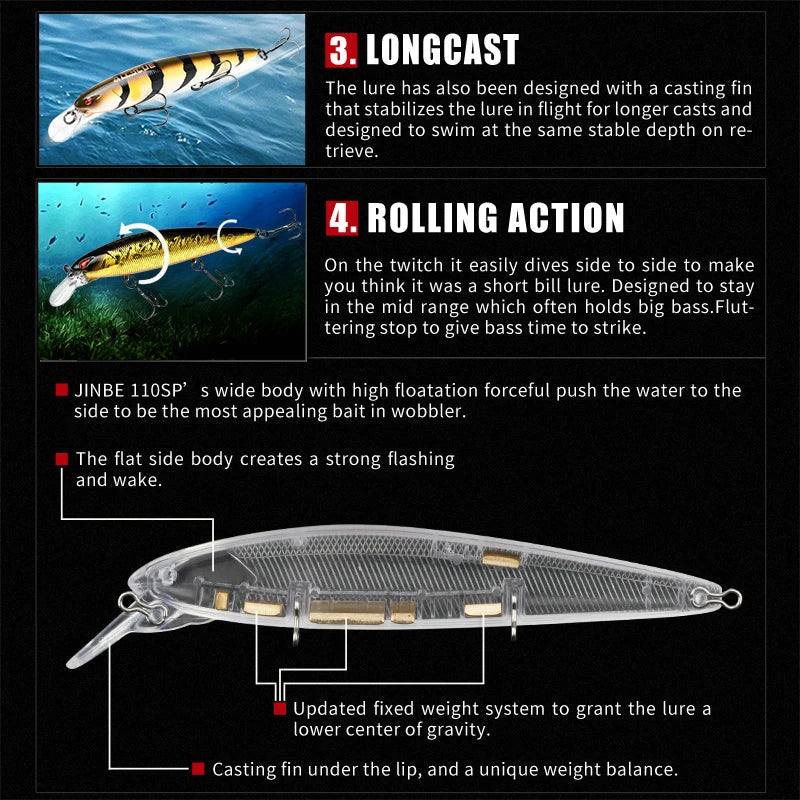 3. LONGCAST

The lure has also been designed with a casting fin that stabilizes the lure in flight for longer casts and designed to swim at the same stable depth on retrieve.

4. ROLLING ACTION

On the twitch it easily dives side to side to make you think it was a short bill lure. Designed to stay in the mid range which often holds big bass.Fluttering stop to give bass time to strike.

JINBE 110SP’ s wide body with high floatation forceful push the water to the side to be the most appealing bait in wobbler.

The flat side body creates a strong flashing and wake.

Updated fixed weight system to grant the lure a lower center of gravity.

Casting fin under the lip, and a unique weight balance.