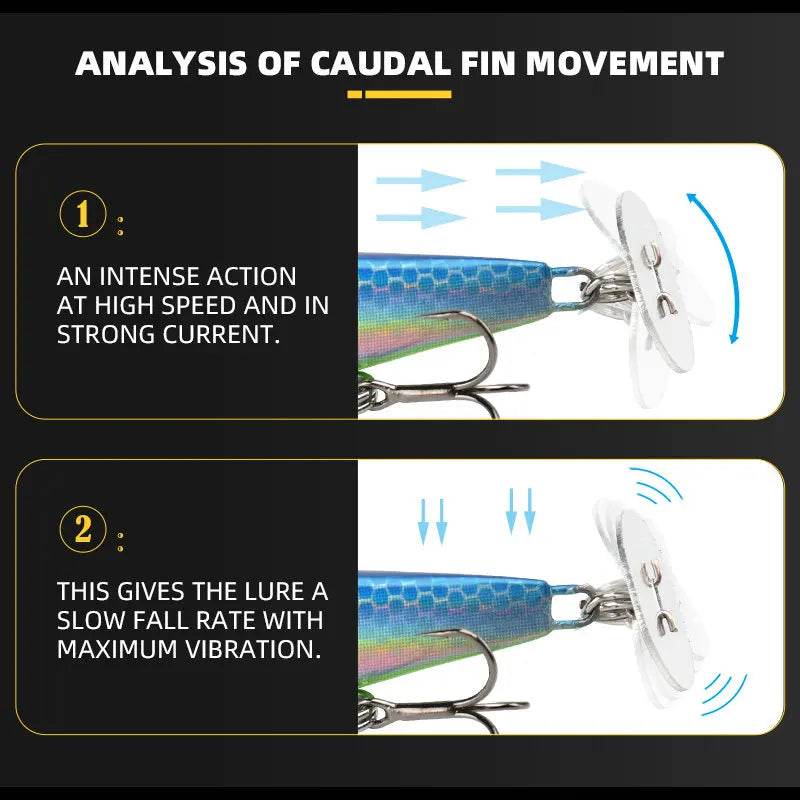 ANALYSIS OF CAUDAL FIN MOVEMENT

1 :

AN INTENSE ACTION AT HIGH SPEED AND IN STRONG CURRENT.

2 :

THIS GIVES THE LURE A SLOW FALL RATE WITH MAXIMUM VIBRATION.