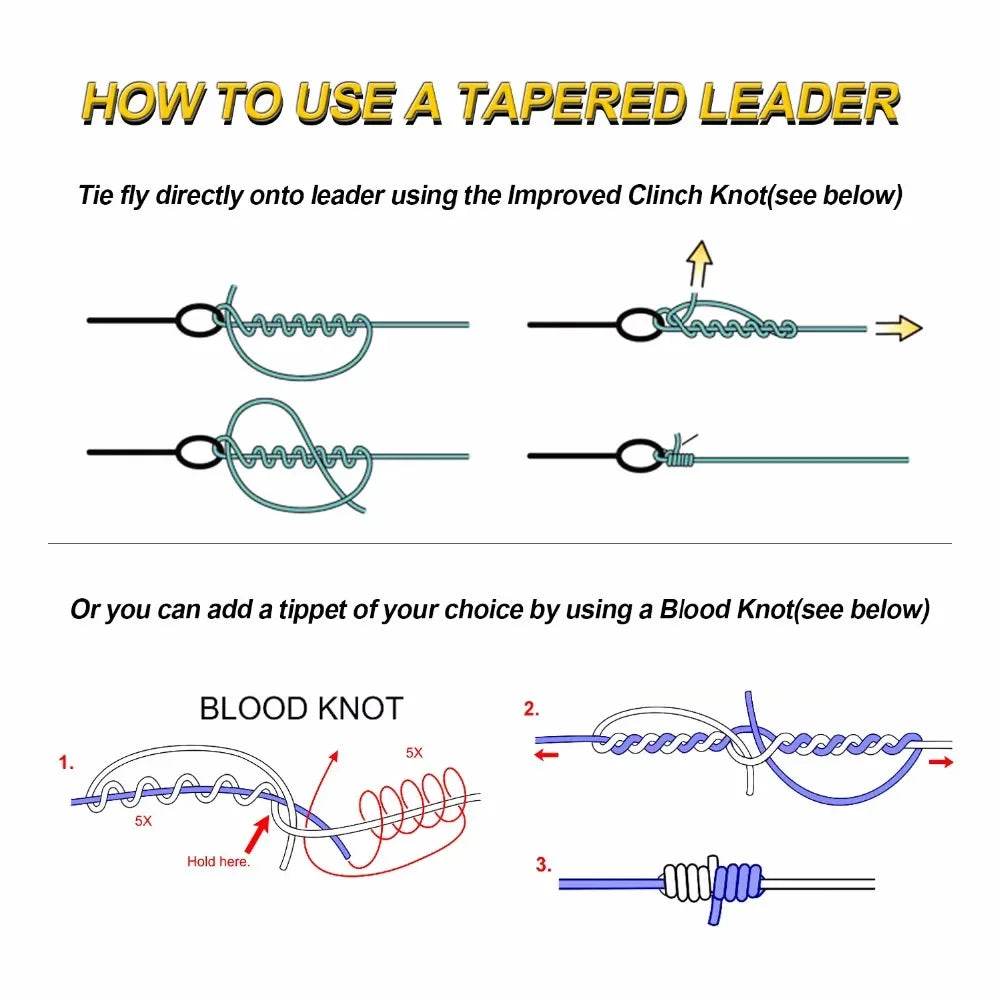 HOW TO USE A TAPERED LEADER

Tie fly directly onto leader using the Improved Clinch Knot(see below)

Or you can add a tippet of your choice by using a Blood Knot(see below)

BLOOD KNOT

1.

5X

5X

Hold here.

2.

3.