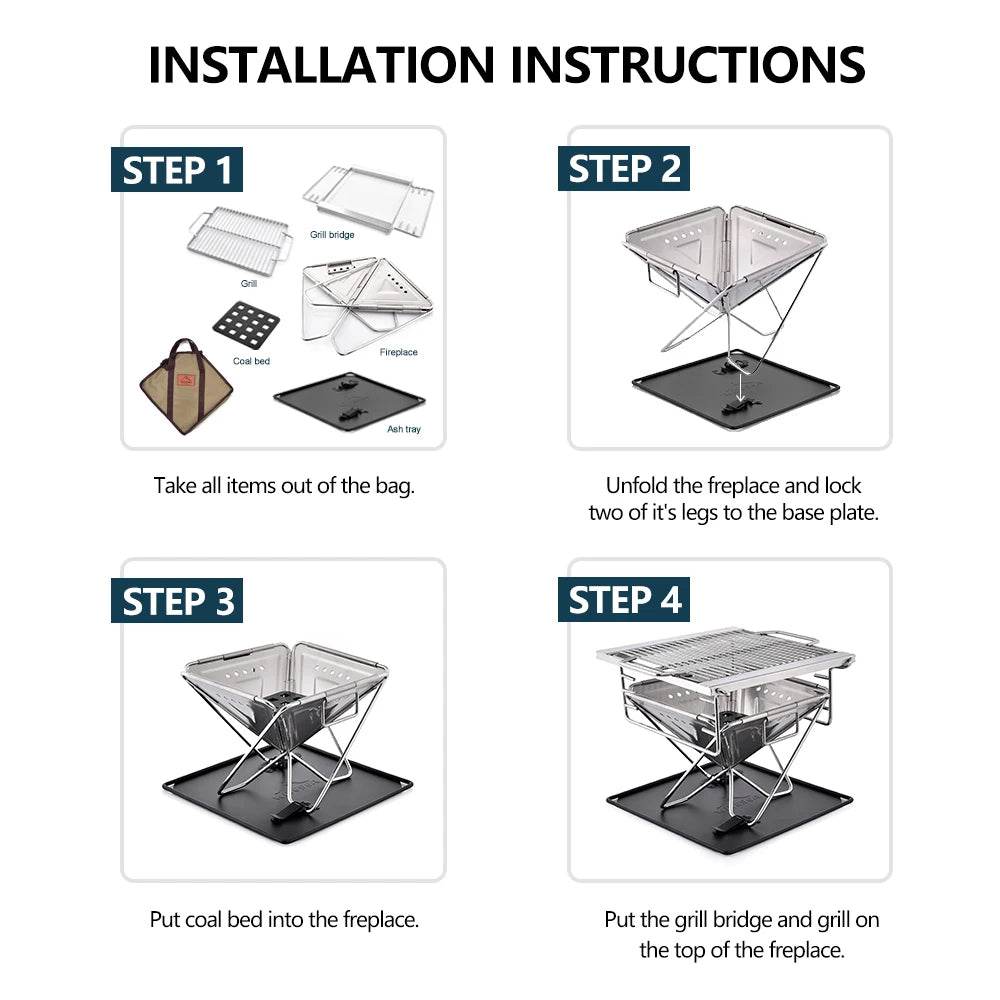 INSTALLATION INSTRUCTIONS

STEP 1

Grill bridge

Grill

Fireplace

Coal bed

Ash tray

Take all items out of the bag.

STEP 2

Unfold the freplace and lock two of it's legs to the base plate.

STEP 3

Put coal bed into the freplace.

STEP 4

Put the grill bridge and grill on the top of the freplace.