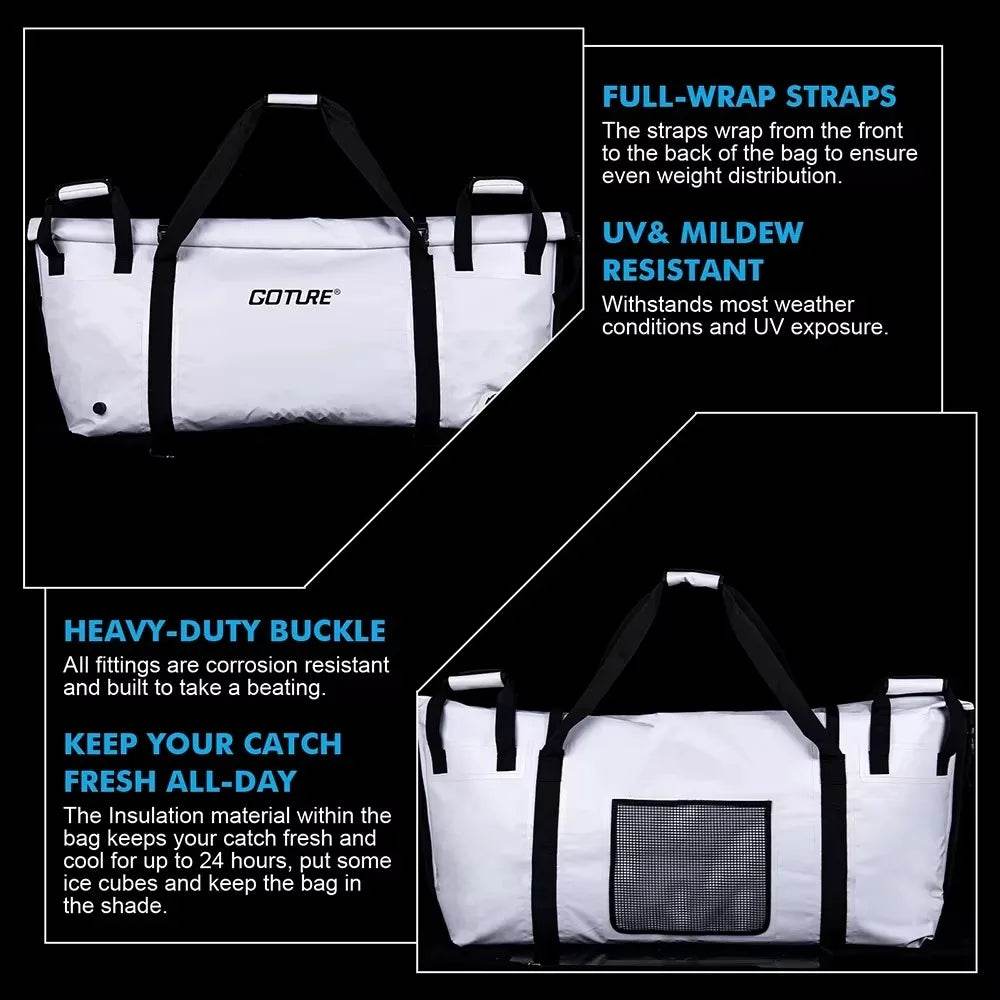 GOTURE®

FULL-WRAP STRAPS

The straps wrap from the front to the back of the bag to ensure even weight distribution.

UV& MILDEW RESISTANT

Withstands most weather conditions and UV exposure.

HEAVY-DUTY BUCKLE

All fittings are corrosion resistant and built to take a beating.

KEEP YOUR CATCH FRESH ALL-DAY

The Insulation material within the bag keeps your catch fresh and cool for up to 24 hours, put some ice cubes and keep the bag in the shade.