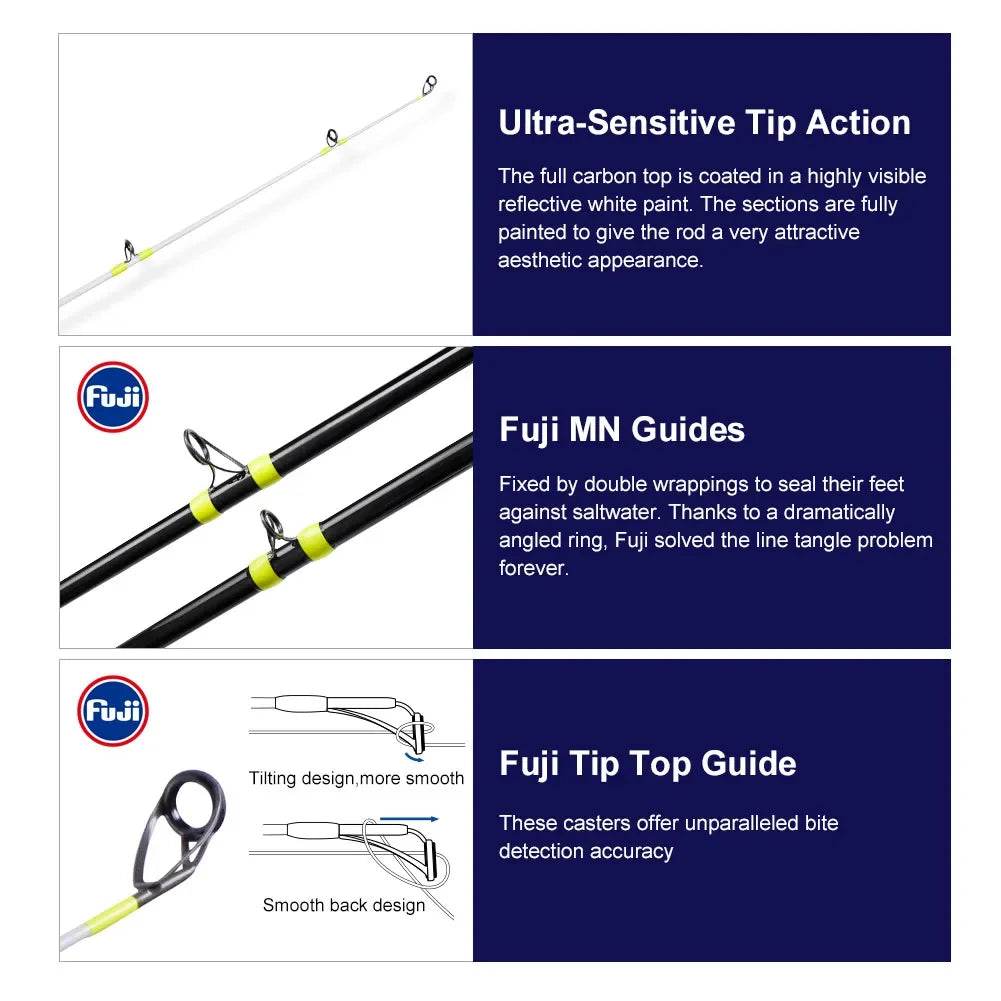 Ultra-Sensitive Tip Action

The full carbon top is coated in a highly visible reflective white paint. The sections are fully painted to give the rod a very attractive aesthetic appearance.

Fuji

Fuji MN Guides

Fixed by double wrappings to seal their feet against saltwater. Thanks to a dramatically angled ring, Fuji solved the line tangle problem forever.

Fuji

Tilting design,more smooth

Smooth back design

Fuji Tip Top Guide

These casters offer unparalleled bite detection accuracy