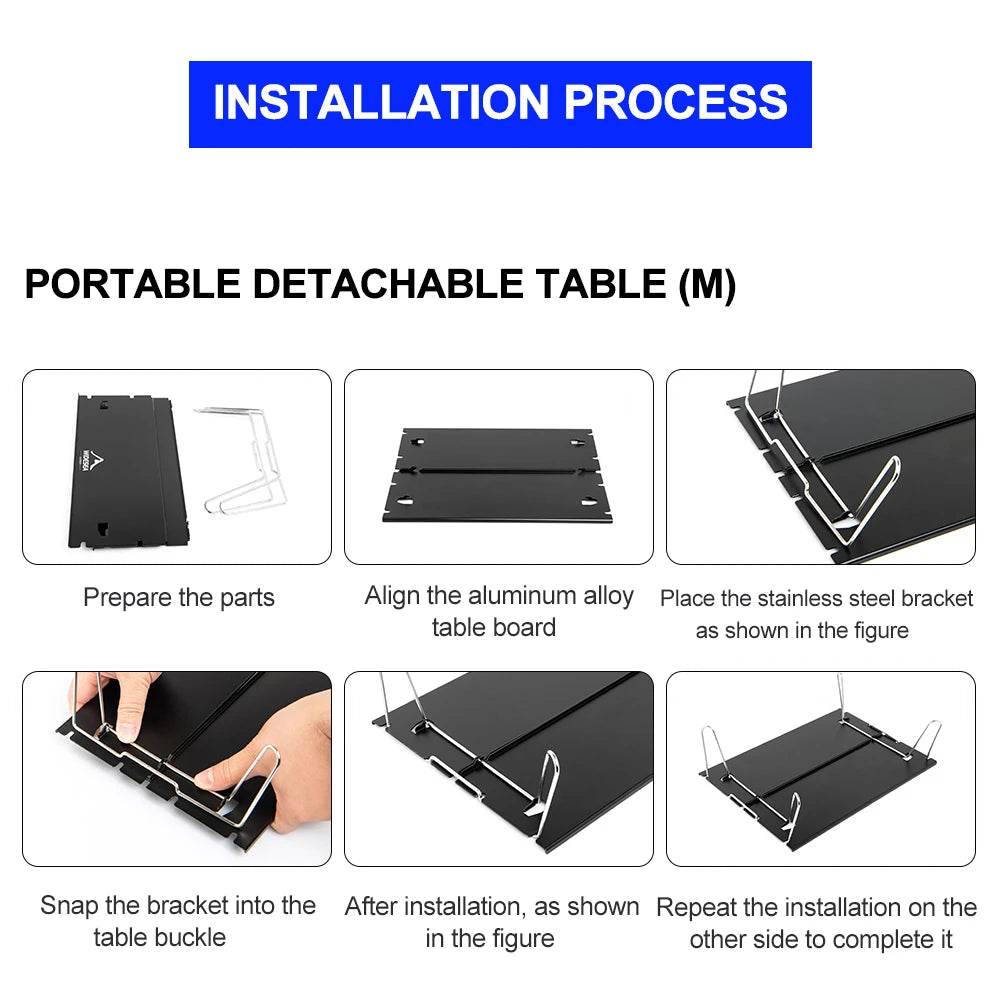 INSTALLATION PROCESS

PORTABLE DETACHABLE TABLE (M)

WIDESEA

Prepare the parts

Align the aluminum alloy table board

Place the stainless steel bracket as shown in the figure

Snap the bracket into the table buckle

After installation, as shown in the figure

Repeat the installation on the other side to complete it