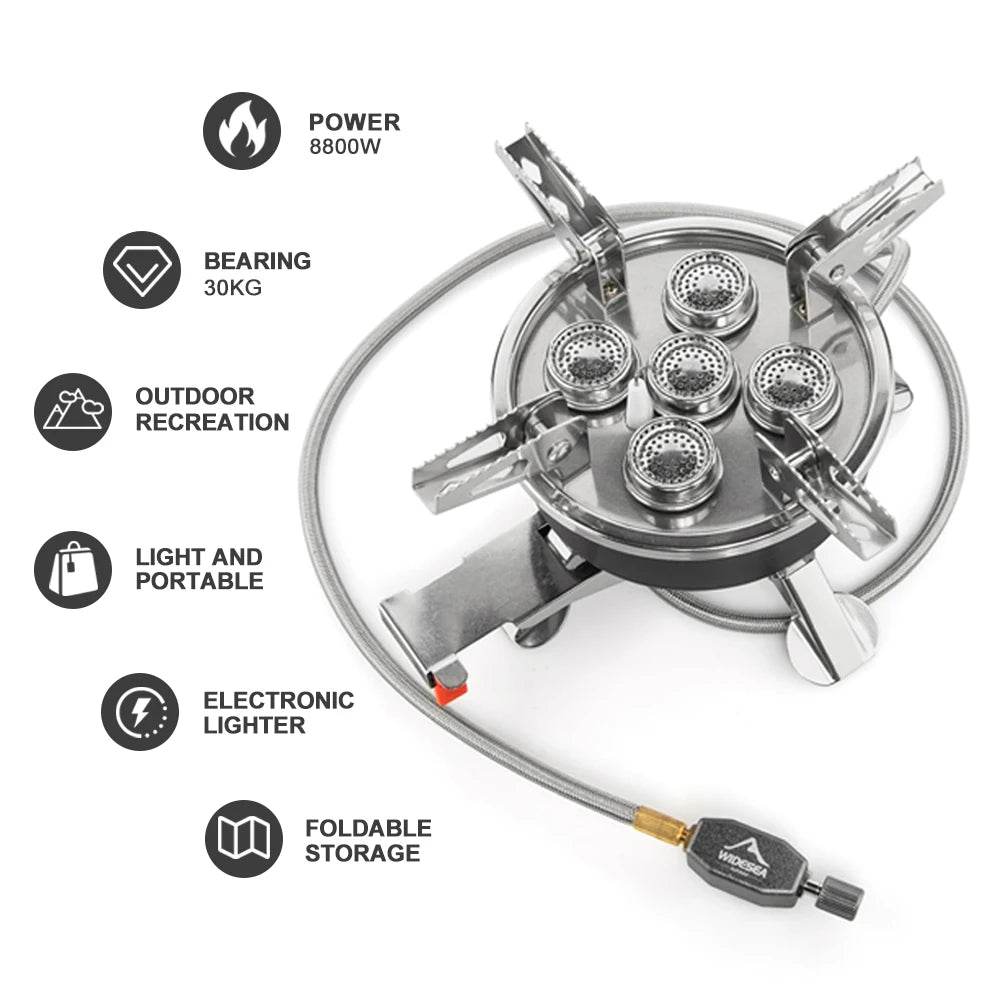 POWER
8800W

BEARING
30KG

OUTDOOR
RECREATION

LIGHT AND
PORTABLE

ELECTRONIC
LIGHTER

FOLDABLE
STORAGE

WIDESEA