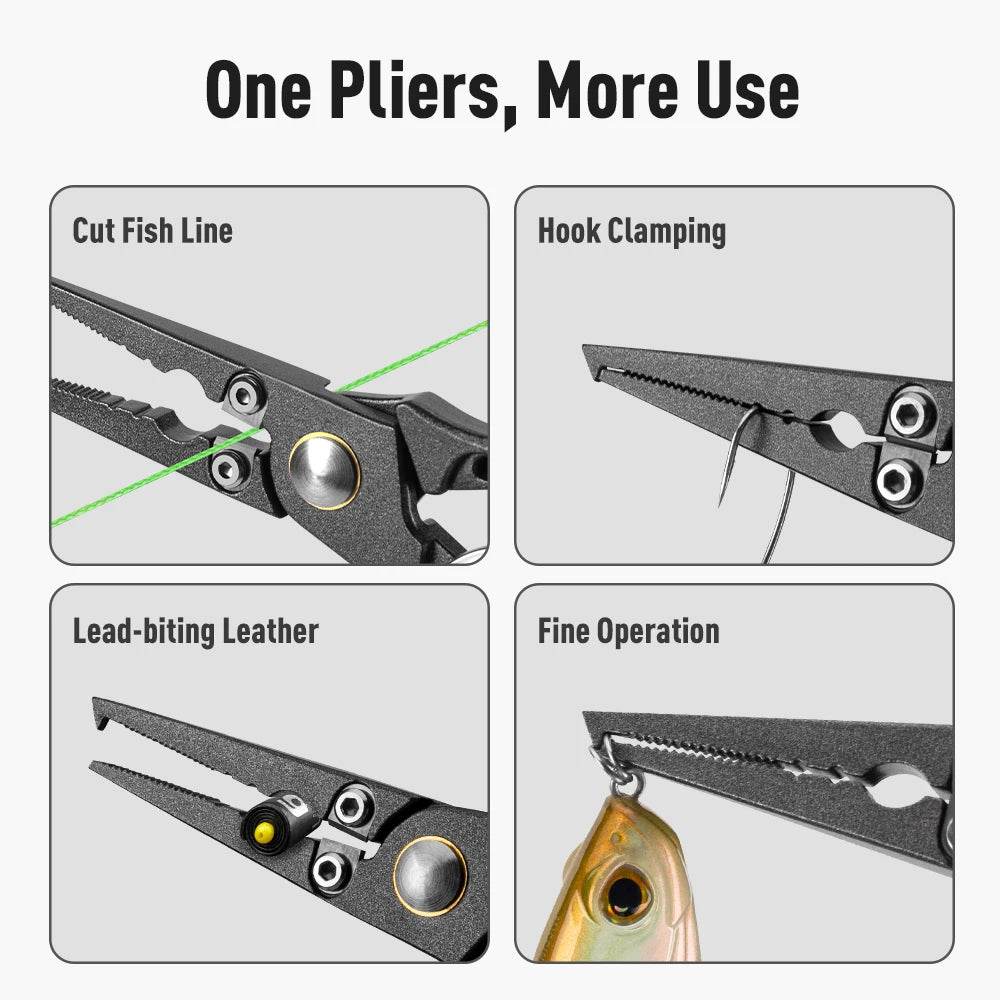 One Pliers, More Use

Cut Fish Line

Hook Clamping

Lead-biting Leather

Fine Operation