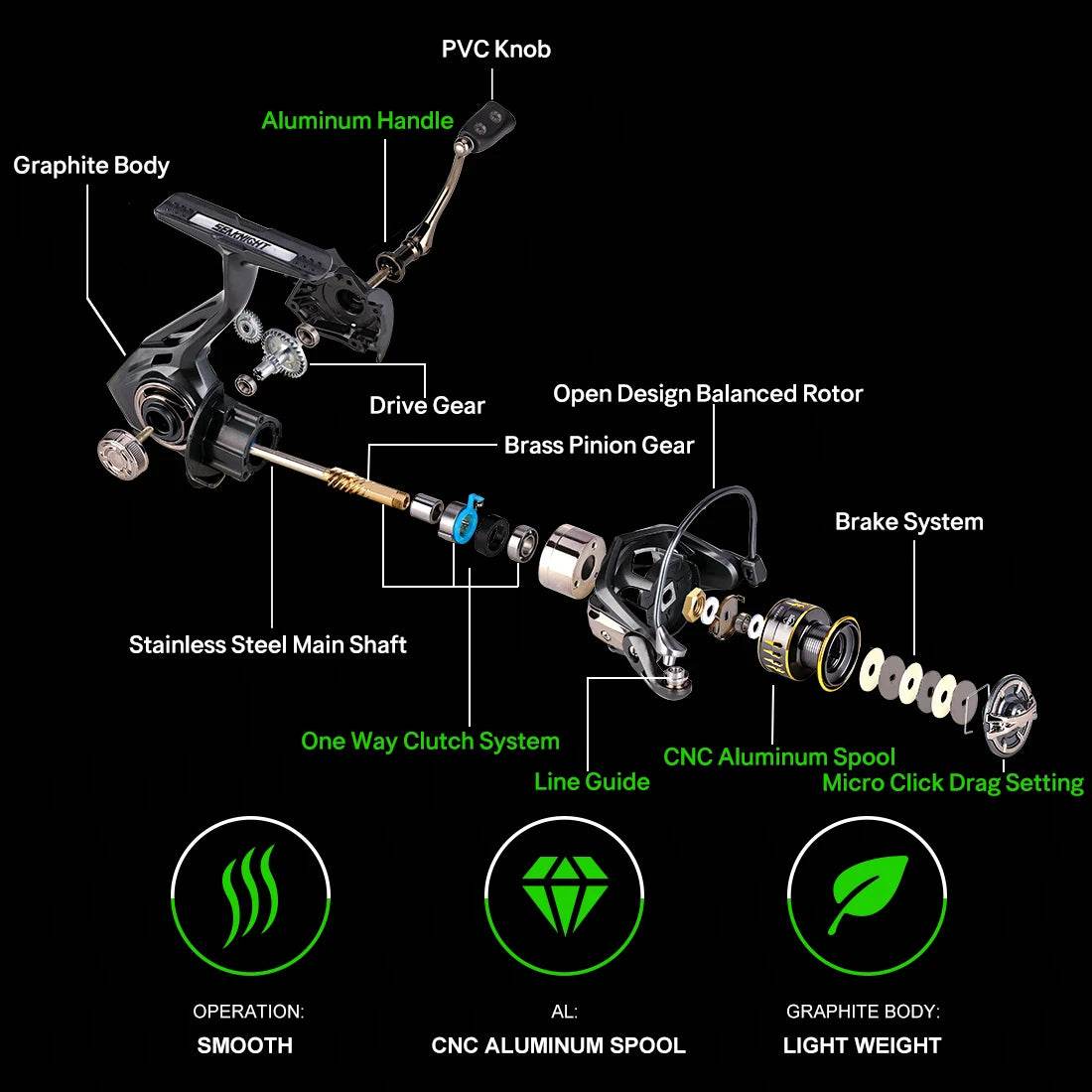 PVC Knob

Aluminum Handle

Graphite Body

SEAKNIGHT

Drive Gear

Open Design Balanced Rotor

Brass Pinion Gear

Brake System

Stainless Steel Main Shaft

One Way Clutch System

Line Guide

CNC Aluminum Spool

Micro Click Drag Setting

OPERATION:
SMOOTH

AL:
CNC ALUMINUM SPOOL

GRAPHITE BODY:
LIGHT WEIGHT