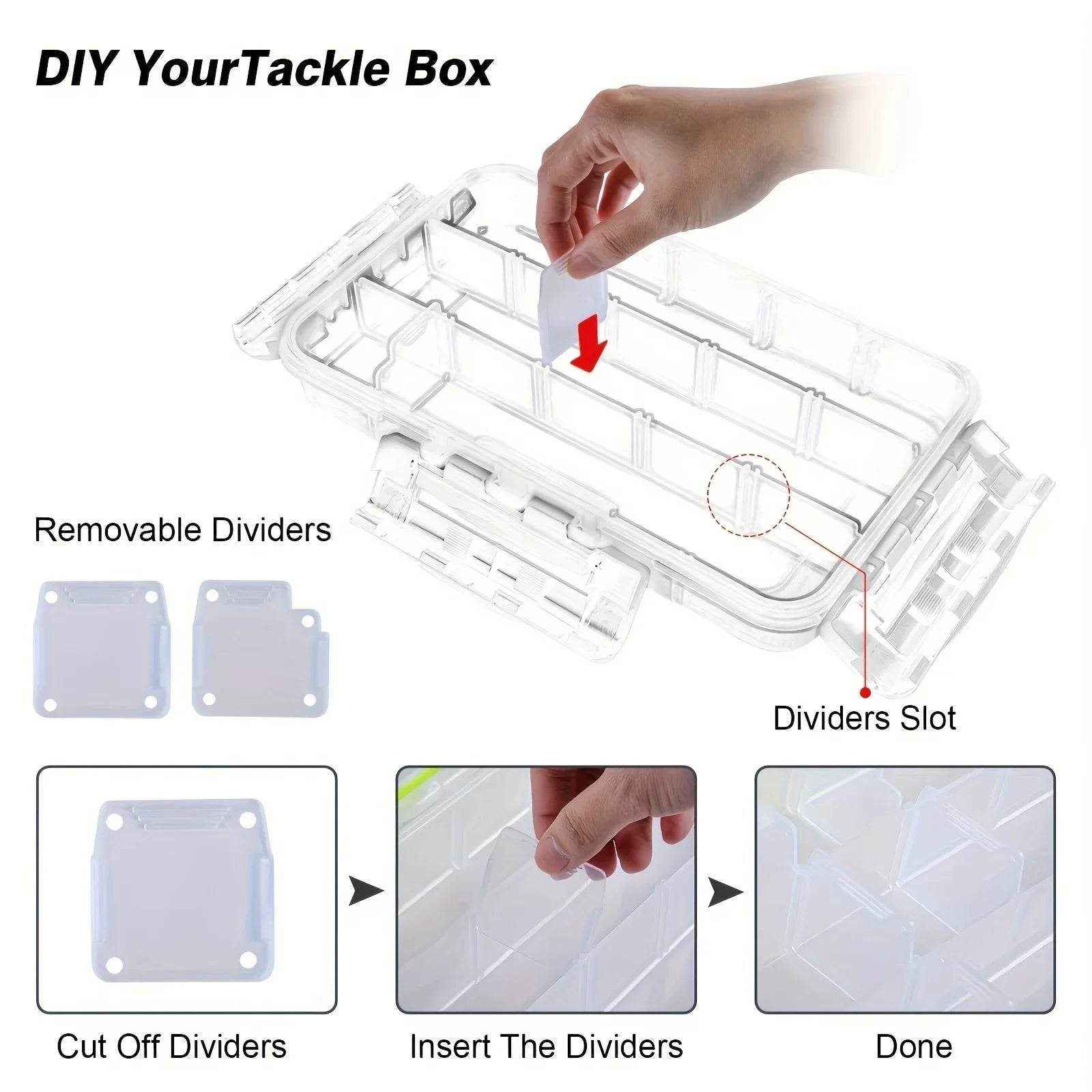 DIY YourTackle Box

Removable Dividers

Dividers Slot

Cut Off Dividers

Insert The Dividers

Done