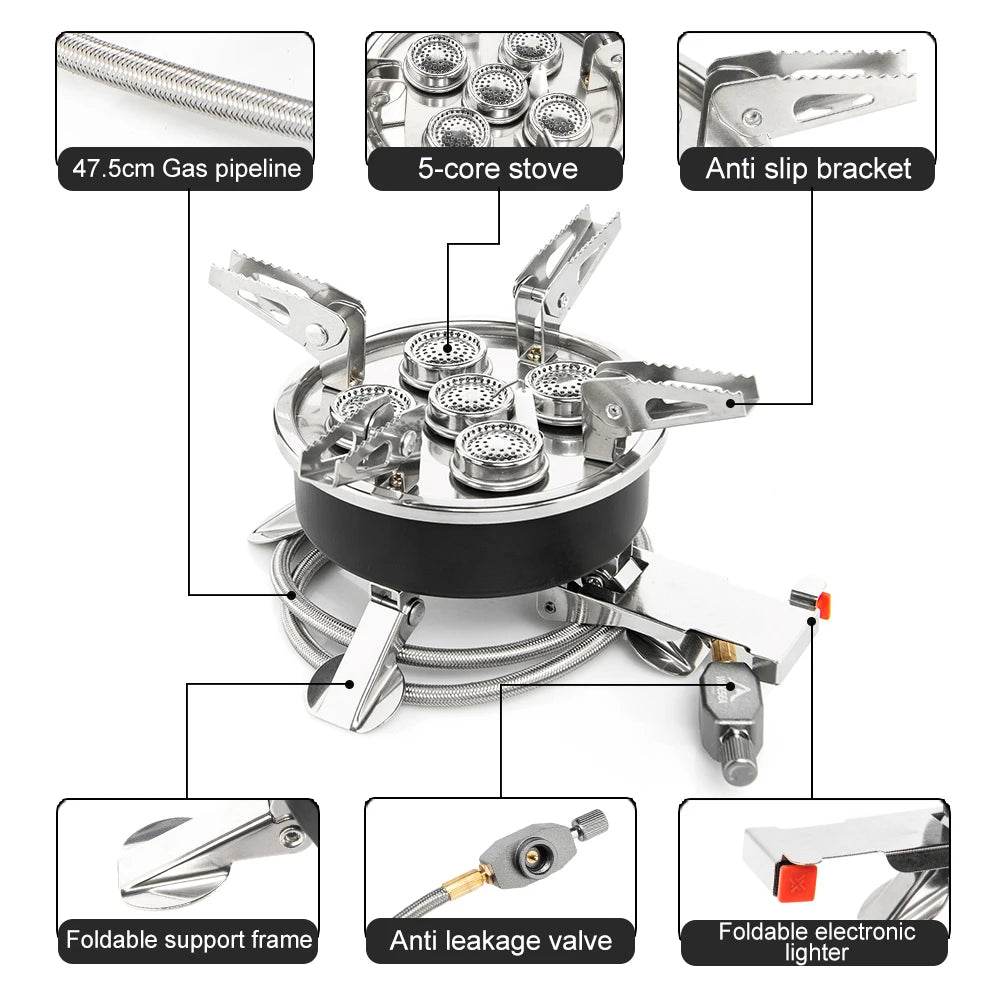 47.5cm Gas pipeline

5-core stove

Anti slip bracket

Foldable support frame

Anti leakage valve

Foldable electronic lighter