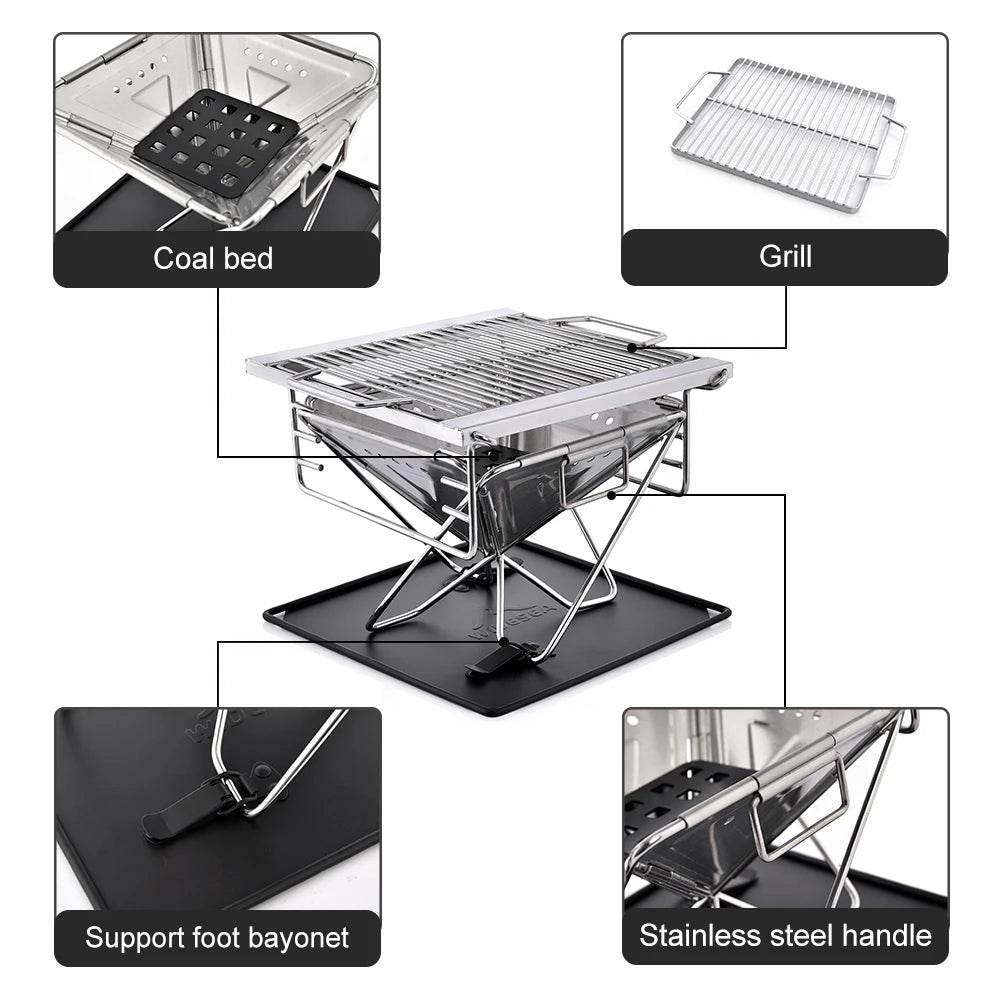 Coal bed

Grill

Support foot bayonet

Stainless steel handle