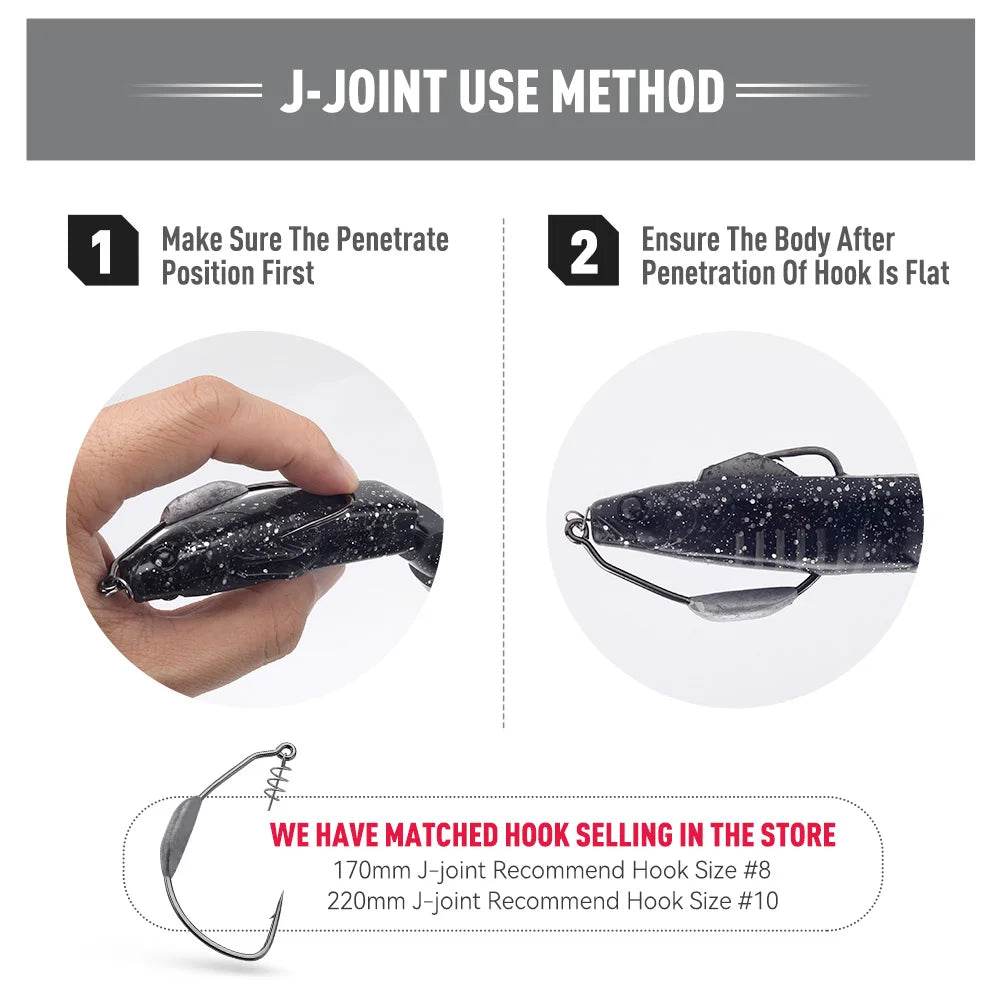 J-JOINT USE METHOD

1 Make Sure The Penetrate Position First

2 Ensure The Body After Penetration Of Hook Is Flat

WE HAVE MATCHED HOOK SELLING IN THE STORE
170mm J-joint Recommend Hook Size #8
220mm J-joint Recommend Hook Size #10